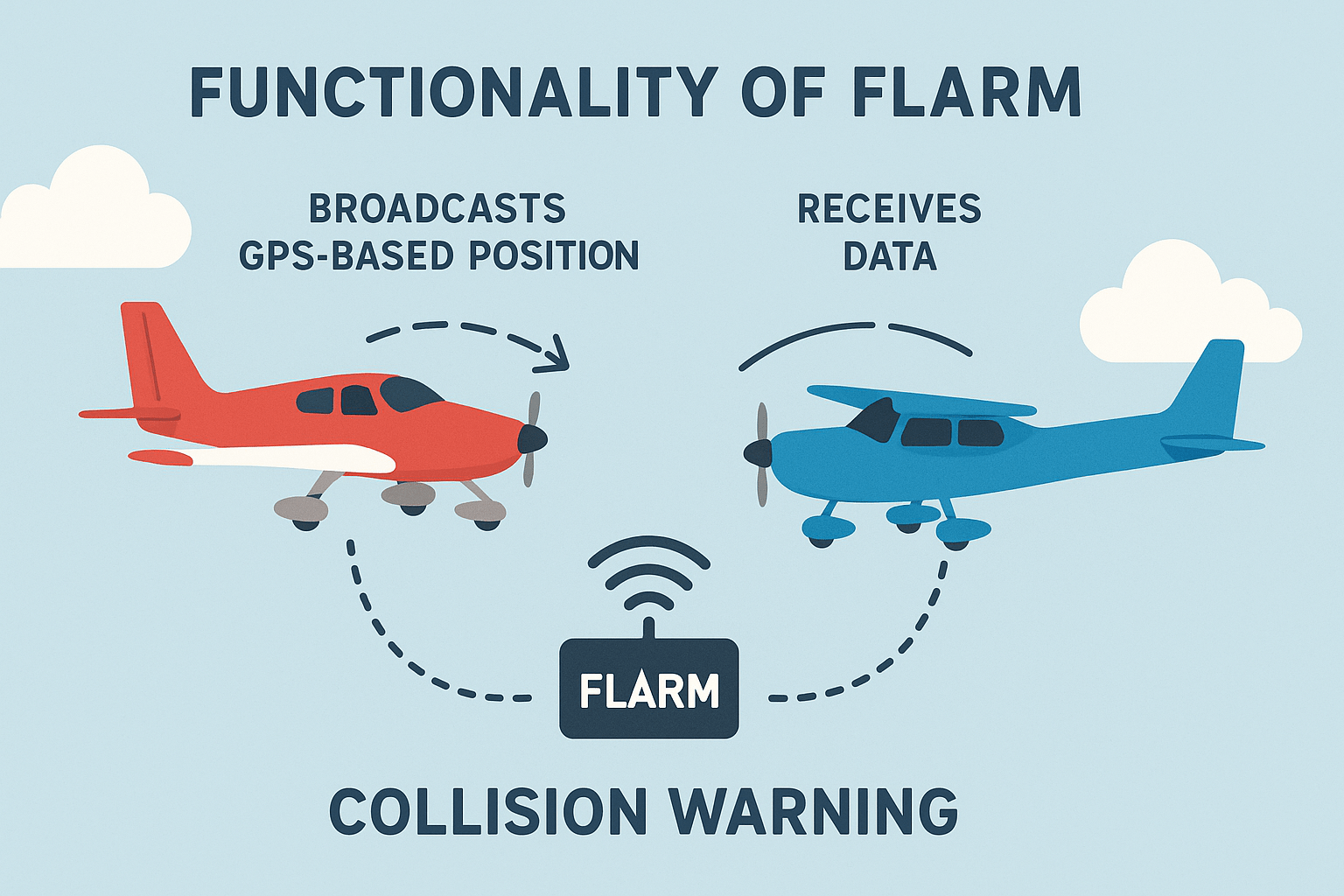 FUNCTIONALITY OF FLARM

BROADCASTS
GPS-BASED POSITION

RECEIVES
DATA

FLARM

COLLISION WARNING